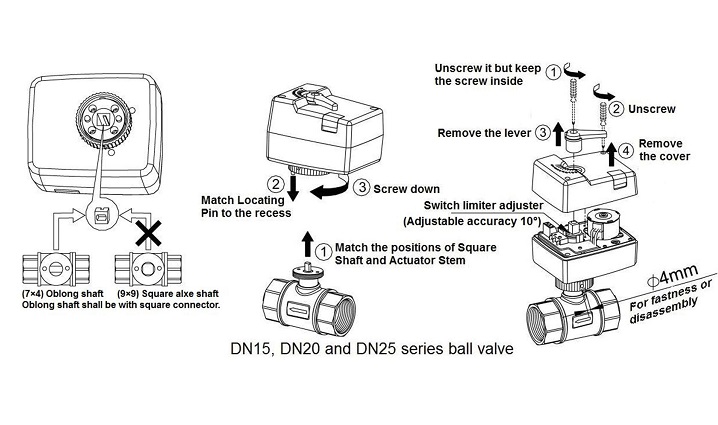 (7×4) Oblong shaft (9×9) Square alxe shaft
Oblong shaft shall be with square connector.

② Match Locating Pin to the recess
③ Screw down
① Match the positions of Square Shaft and Actuator Stem

Unscrew it but keep the screw inside ①
② Unscrew
Remove the lever ③
④ Remove the cover
Switch limiter adjuster
(Adjustable accuracy 10°)
$\phi$4mm
For fastness or disassembly

DN15, DN20 and DN25 series ball valve